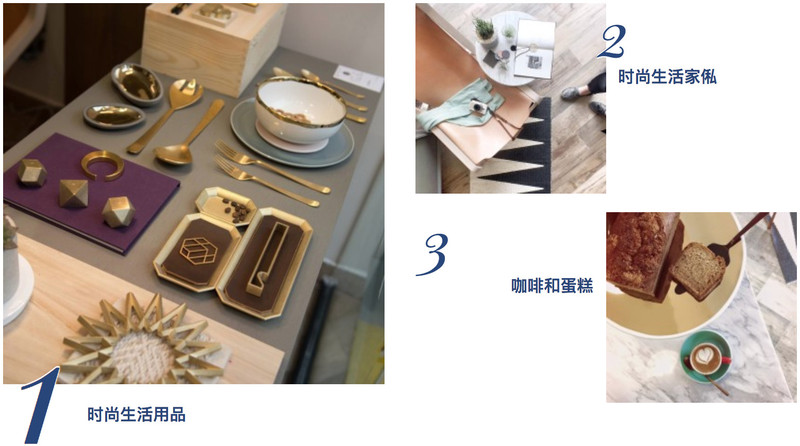 2
时尚生活家俬

3
咖啡和蛋糕

1
时尚生活用品